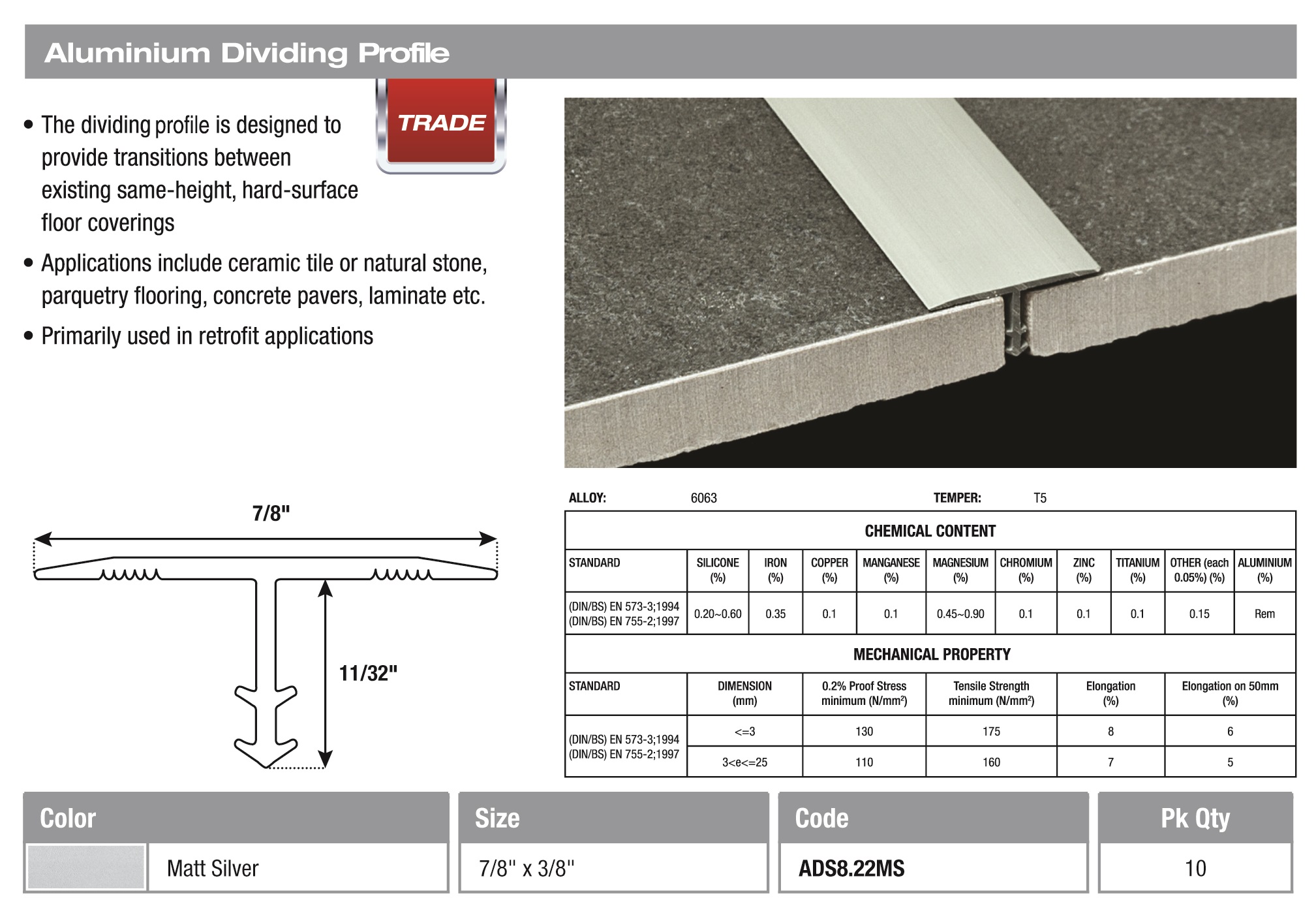 Aluminium Dividing Profile

TRADE

• The dividing profile is designed to provide transitions between existing same-height, hard-surface floor coverings

• Applications include ceramic tile or natural stone, parquetry flooring, concrete pavers, laminate etc.

• Primarily used in retrofit applications

7/8"

11/32"

ALLOY: 6063 TEMPER: T5

CHEMICAL CONTENT

| STANDARD | SILICONE (%) | IRON (%) | COPPER (%) | MANGANESE (%) | MAGNESIUM (%) | CHROMIUM (%) | ZINC (%) | TITANIUM (%) | OTHER (each 0.05%) (%) | ALUMINIUM (%) |
|---|---|---|---|---|---|---|---|---|---|---|
| (DIN/BS) EN 573-3;1994 (DIN/BS) EN 755-2;1997 | 0.20~0.60 | 0.35 | 0.1 | 0.1 | 0.45~0.90 | 0.1 | 0.1 | 0.1 | 0.15 | Rem |

MECHANICAL PROPERTY

| STANDARD | DIMENSION (mm) | 0.2% Proof Stress minimum (N/mm²) | Tensile Strength minimum (N/mm²) | Elongation (%) | Elongation on 50mm (%) |
|---|---|---|---|---|---|
| (DIN/BS) EN 573-3;1994 (DIN/BS) EN 755-2;1997 | <=3 | 130 | 175 | 8 | 6 |
| | 3<e<=25 | 110 | 160 | 7 | 5 |

| Color | Size | Code | Pk Qty |
|---|---|---|---|
| Matt Silver | 7/8" x 3/8" | ADS8.22MS | 10 |