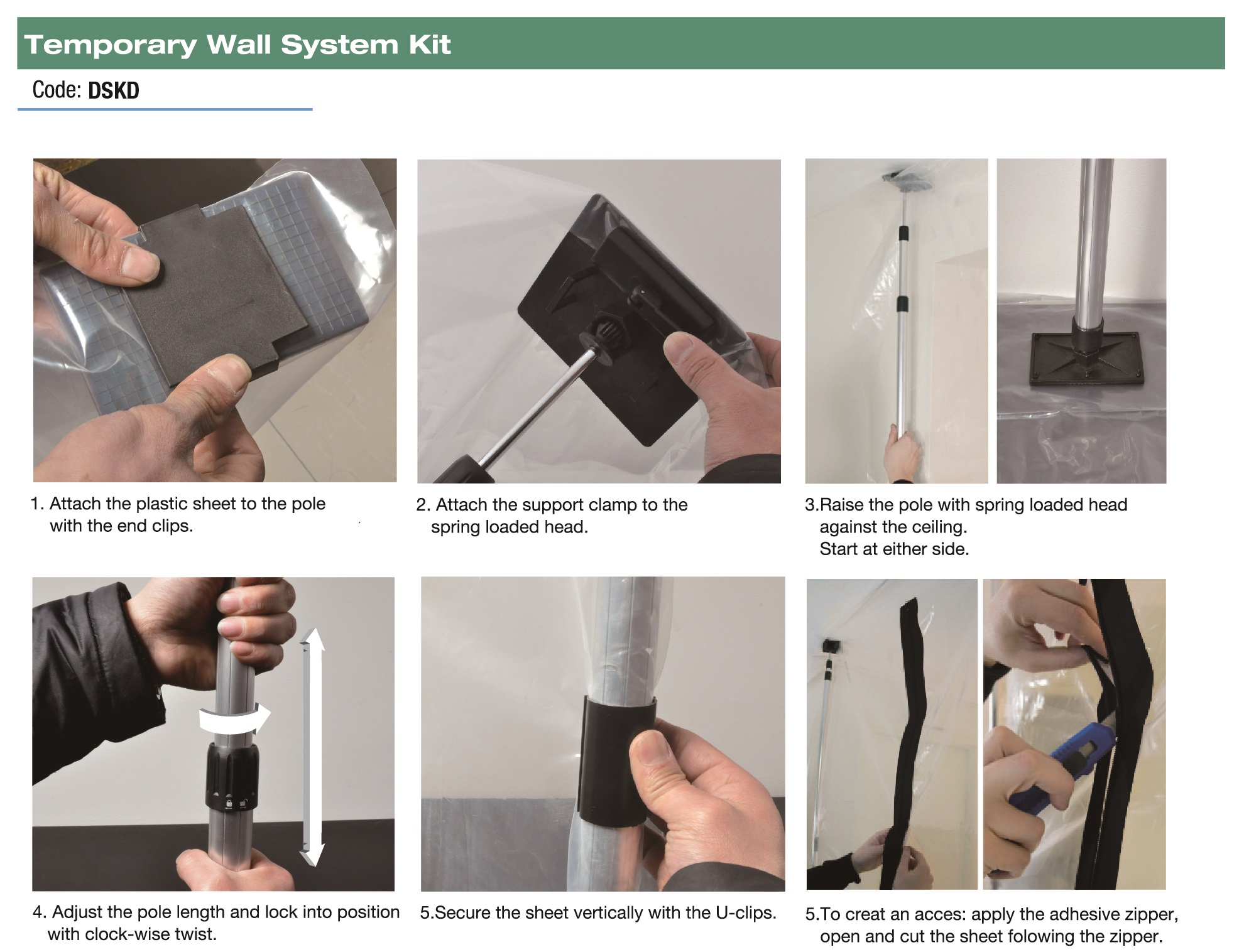 Temporary Wall System Kit

Code: DSKD

1. Attach the plastic sheet to the pole with the end clips.

2. Attach the support clamp to the spring loaded head.

3.Raise the pole with spring loaded head against the ceiling. Start at either side.

4. Adjust the pole length and lock into position with clock-wise twist.

5.Secure the sheet vertically with the U-clips.

5.To creat an acces: apply the adhesive zipper, open and cut the sheet folowing the zipper.